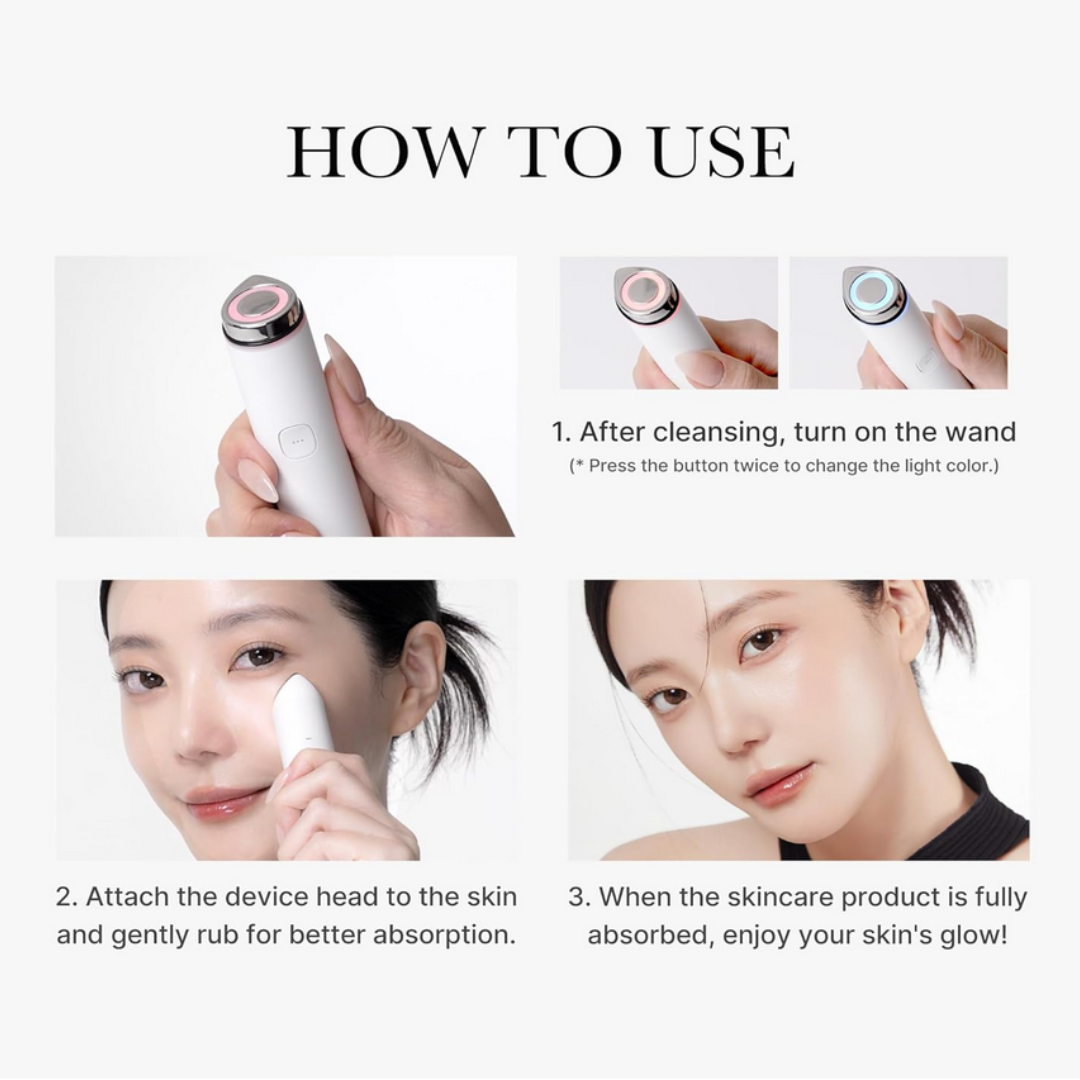 HOW TO USE

1. After cleansing, turn on the wand
(* Press the button twice to change the light color.)

2. Attach the device head to the skin and gently rub for better absorption.

3. When the skincare product is fully absorbed, enjoy your skin's glow!