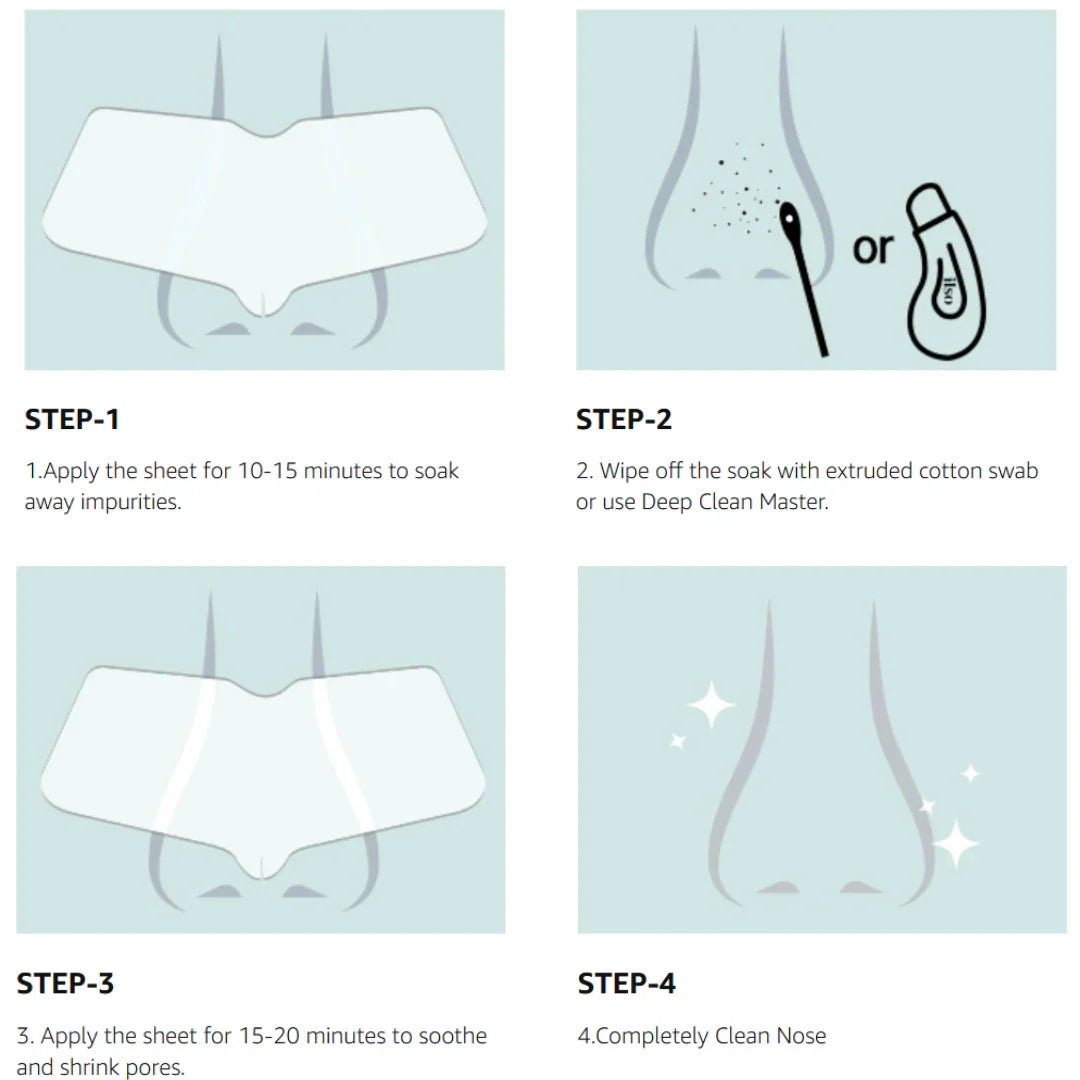 or

ilso

STEP-1

1.Apply the sheet for 10-15 minutes to soak away impurities.

STEP-2

2. Wipe off the soak with extruded cotton swab or use Deep Clean Master.

STEP-3

3. Apply the sheet for 15-20 minutes to soothe and shrink pores.

STEP-4

4.Completely Clean Nose