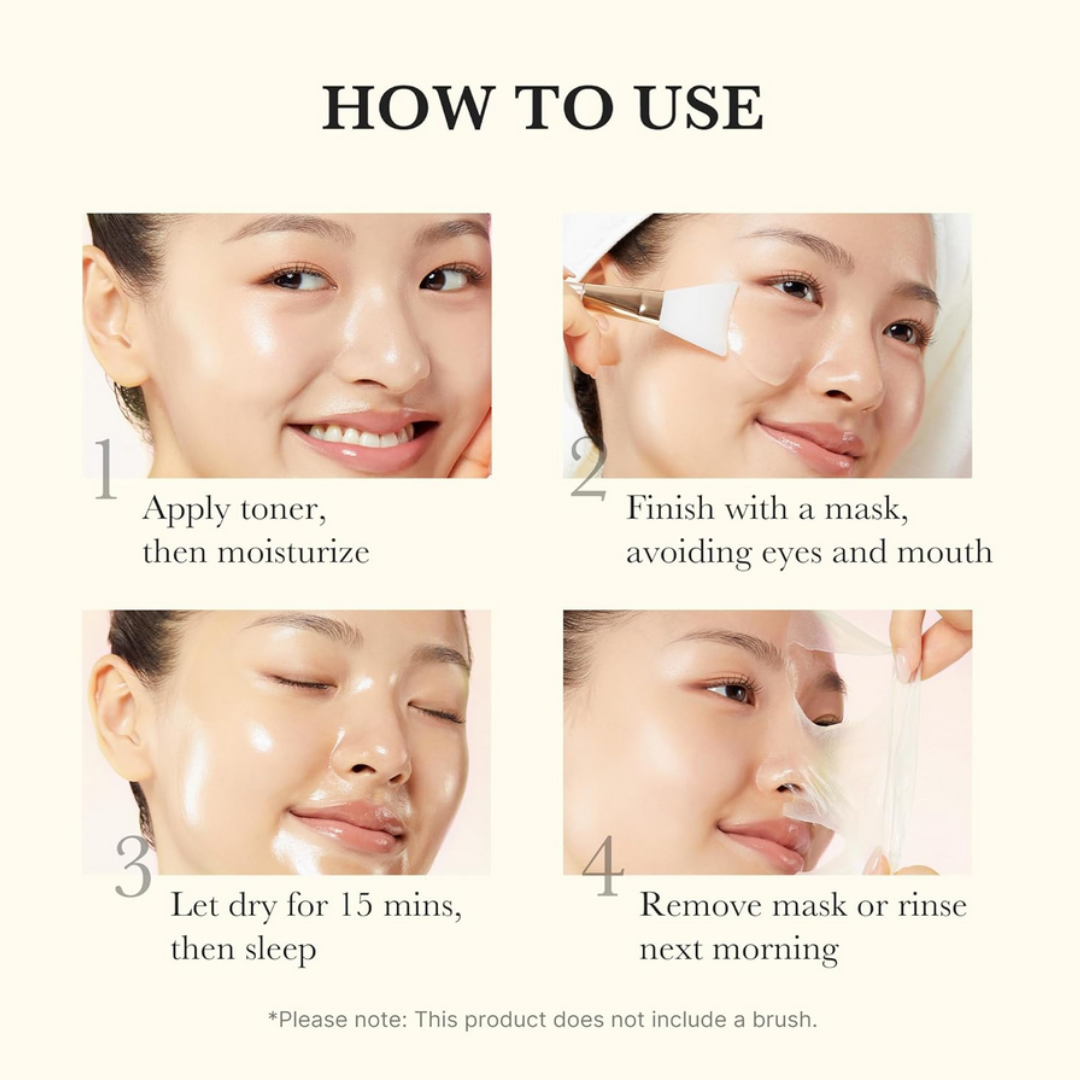 HOW TO USE

1 Apply toner, then moisturize

2 Finish with a mask, avoiding eyes and mouth

3 Let dry for 15 mins, then sleep

4 Remove mask or rinse next morning

*Please note: This product does not include a brush.